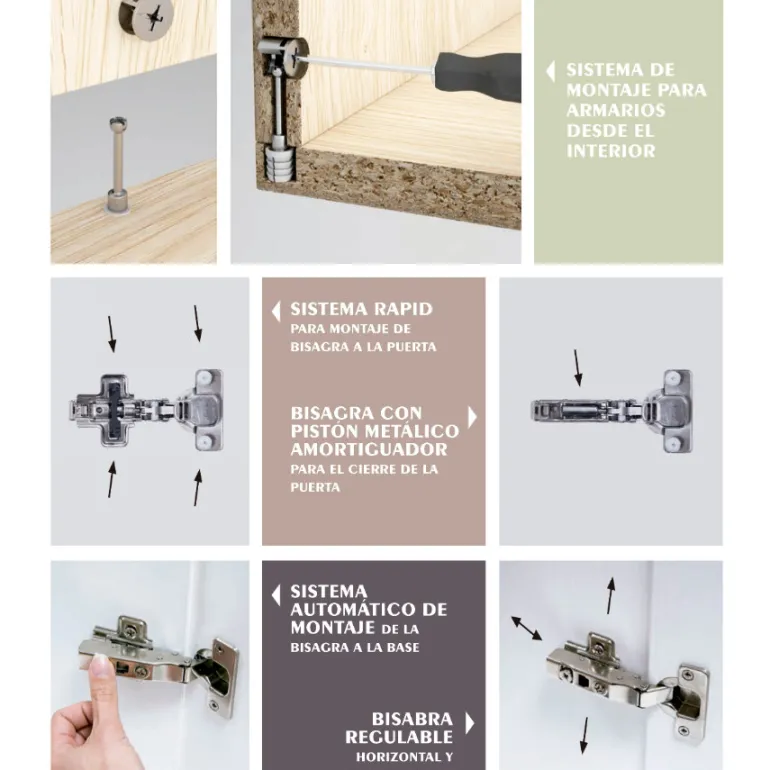 SISTEMA DE MONTAJE PARA ARMARIOS DESDE EL INTERIOR

SISTEMA RAPID
PARA MONTAJE DE BISAGRA A LA PUERTA

BISAGRA CON PISTÓN METÁLICO AMORTIGUADOR
PARA EL CIERRE DE LA PUERTA

SISTEMA AUTOMÁTICO DE MONTAJE DE LA BISAGRA A LA BASE

BISABRA REGULABLE
HORIZONTAL Y