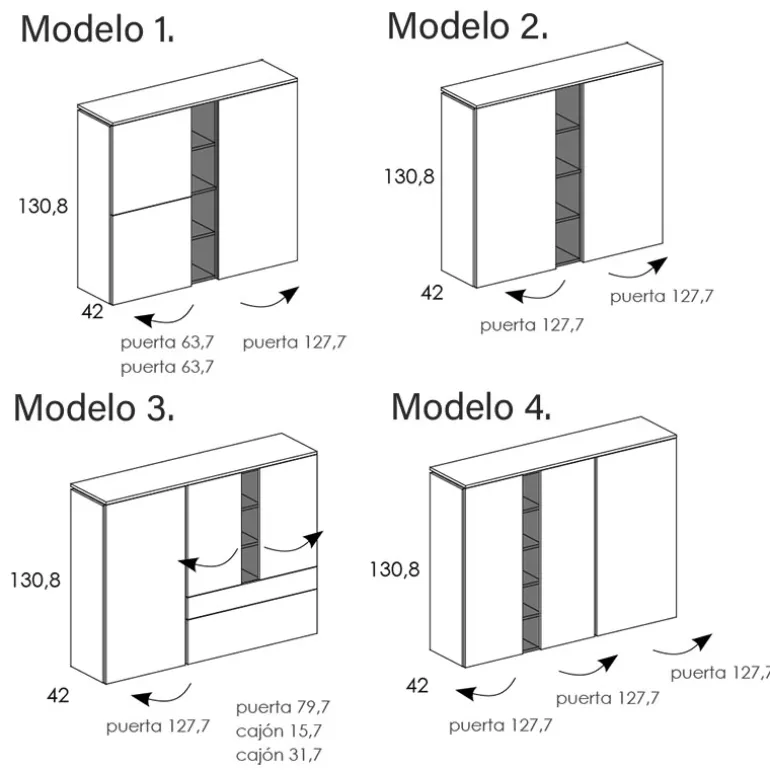 Modelo 1.

130,8

42

puerta 63,7
puerta 63,7

puerta 127,7

Modelo 2.

130,8

42

puerta 127,7

puerta 127,7

Modelo 3.

130,8

42

puerta 127,7

puerta 79,7
cajón 15,7
cajón 31,7

Modelo 4.

130,8

42

puerta 127,7

puerta 127,7

puerta 127,7